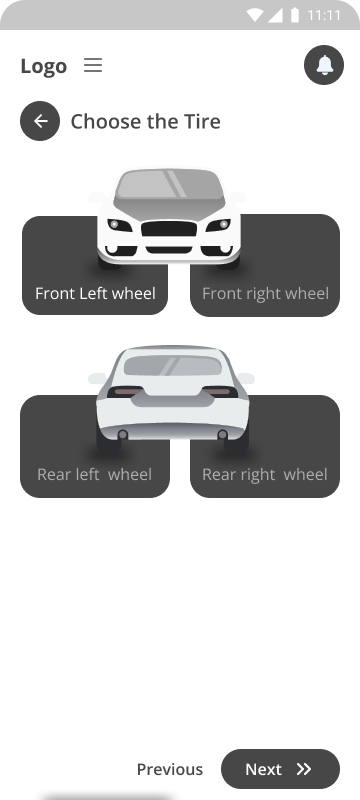 11:11

Logo

Choose the Tire

Front Left wheel

Front right wheel

Rear left wheel

Rear right wheel

Previous

Next